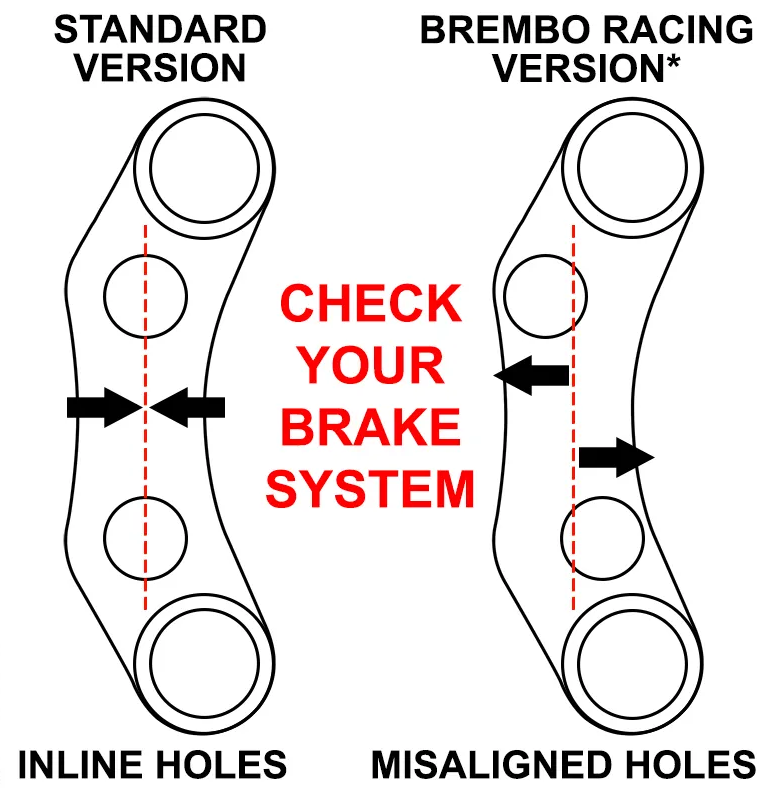 STANDARD VERSION

BREMBO RACING VERSION*

CHECK YOUR BRAKE SYSTEM

INLINE HOLES

MISALIGNED HOLES