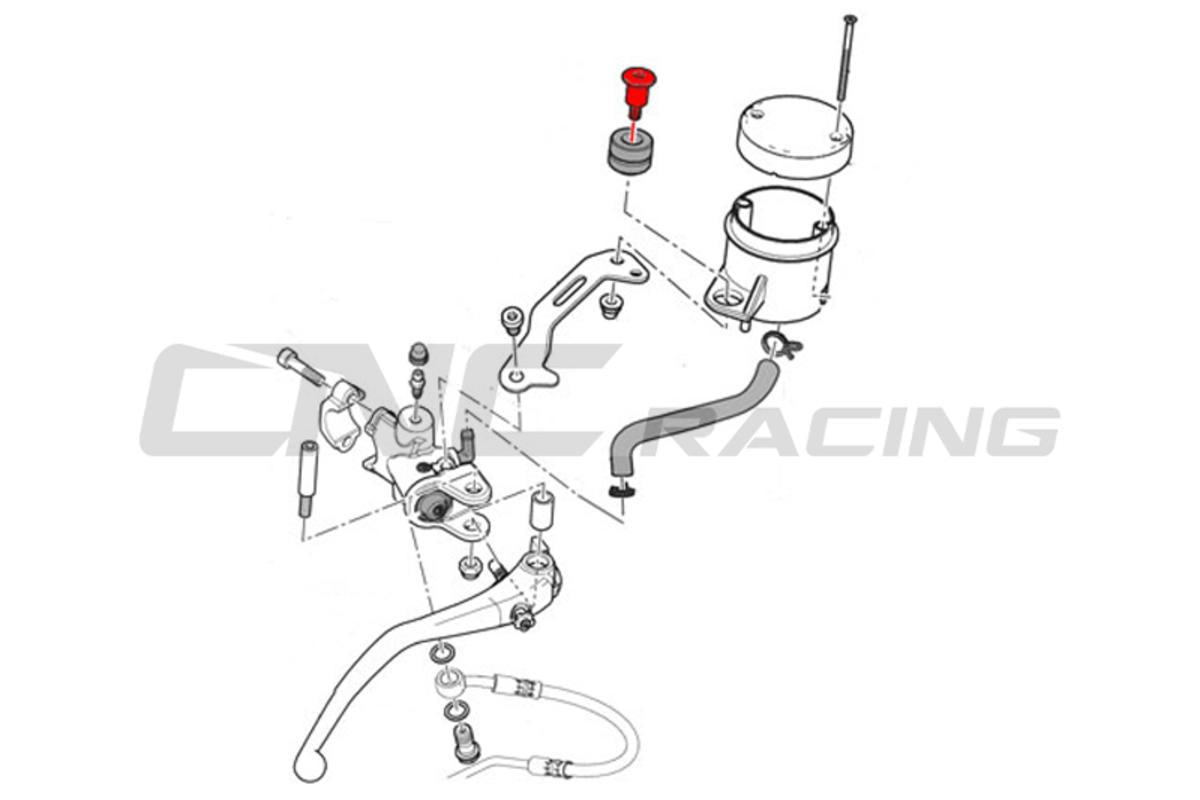 CNC RACING