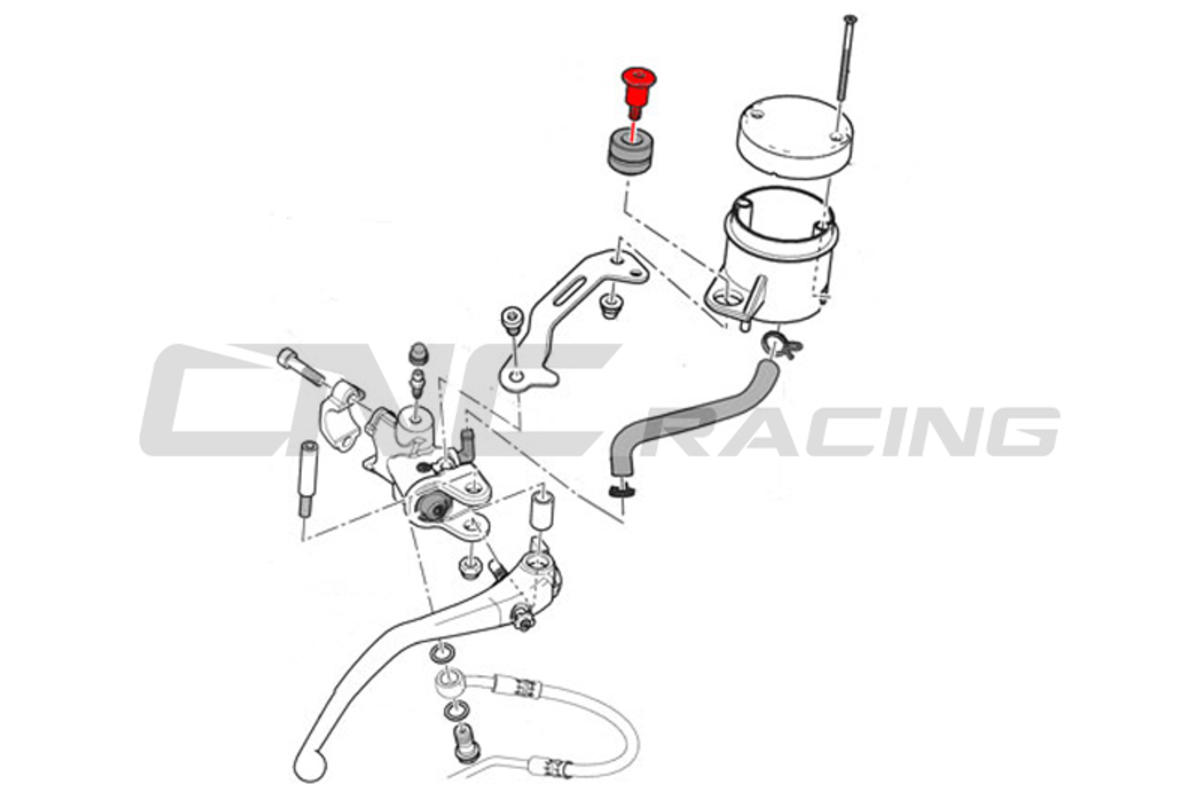 CNC RACING