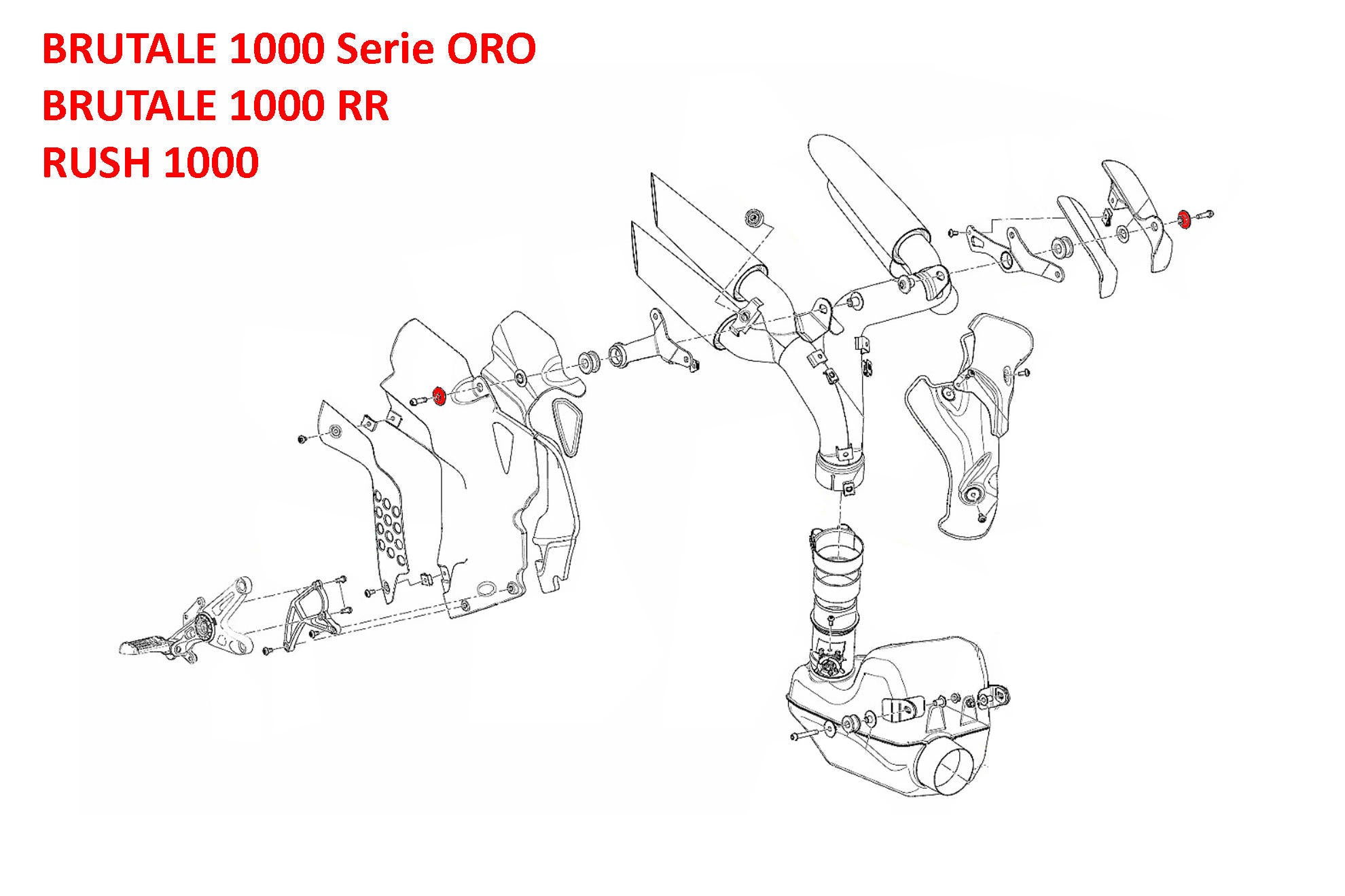 BRUTALE 1000 Serie ORO
BRUTALE 1000 RR
RUSH 1000