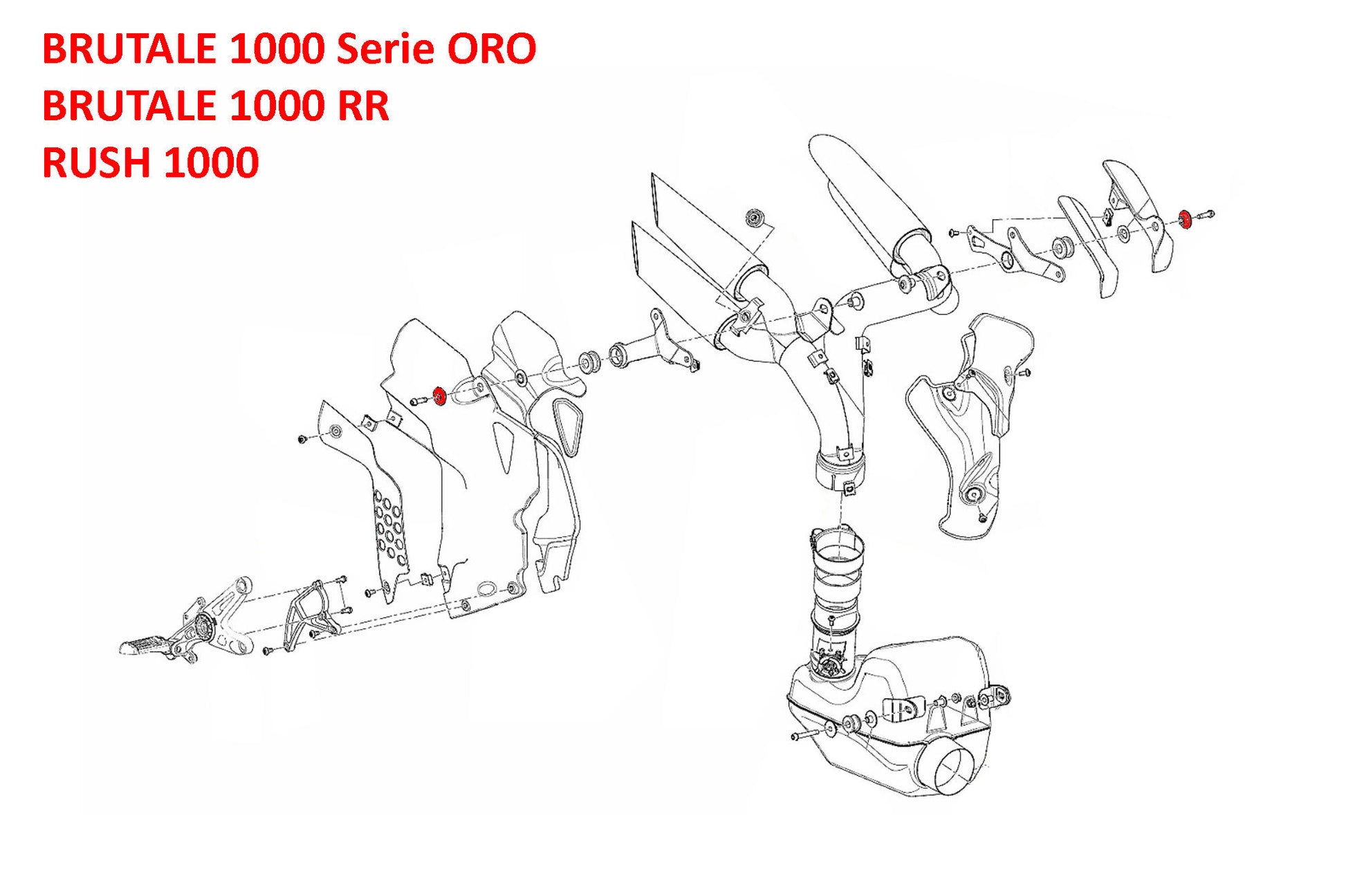 BRUTALE 1000 Serie ORO
BRUTALE 1000 RR
RUSH 1000