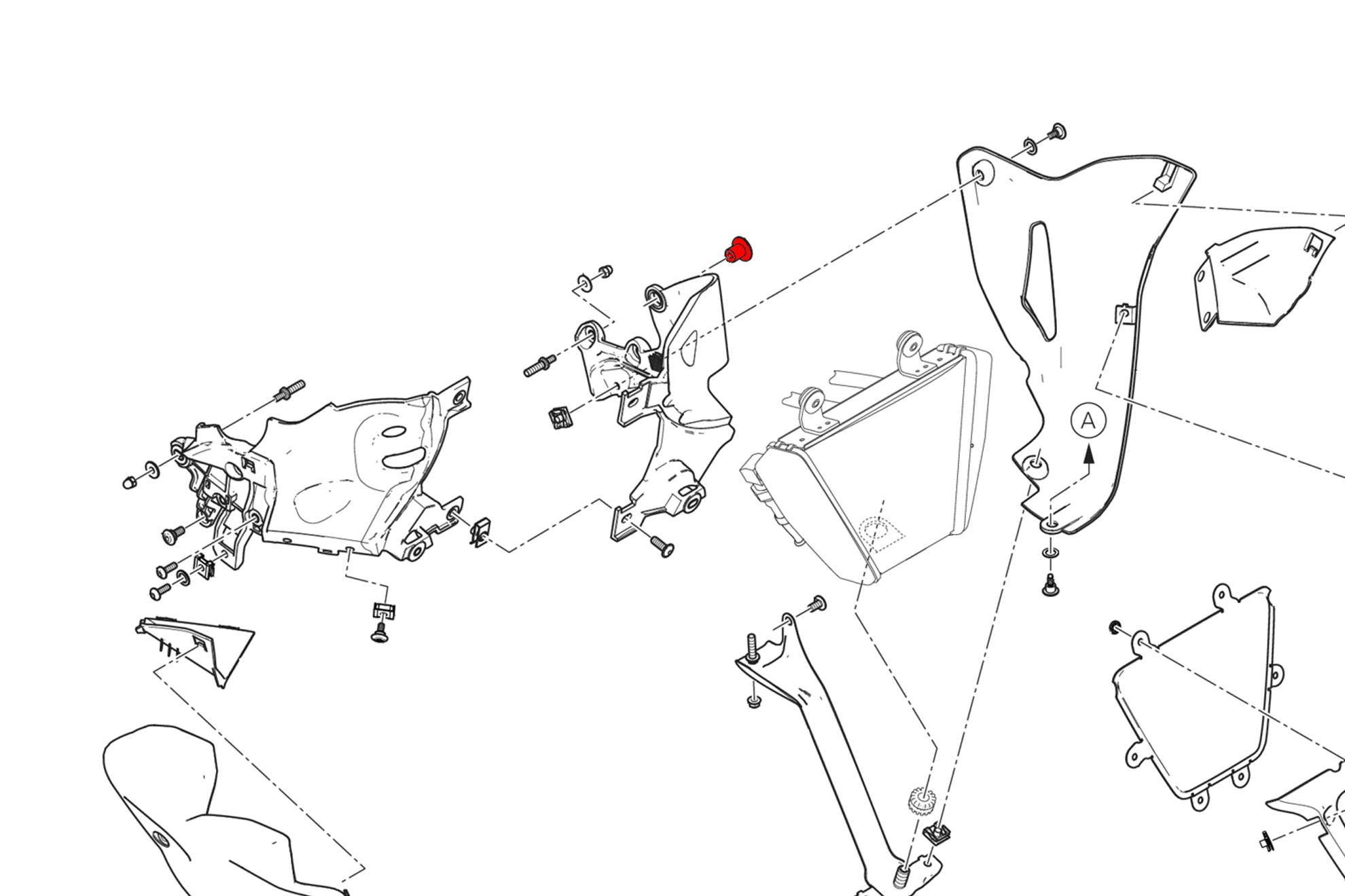 A